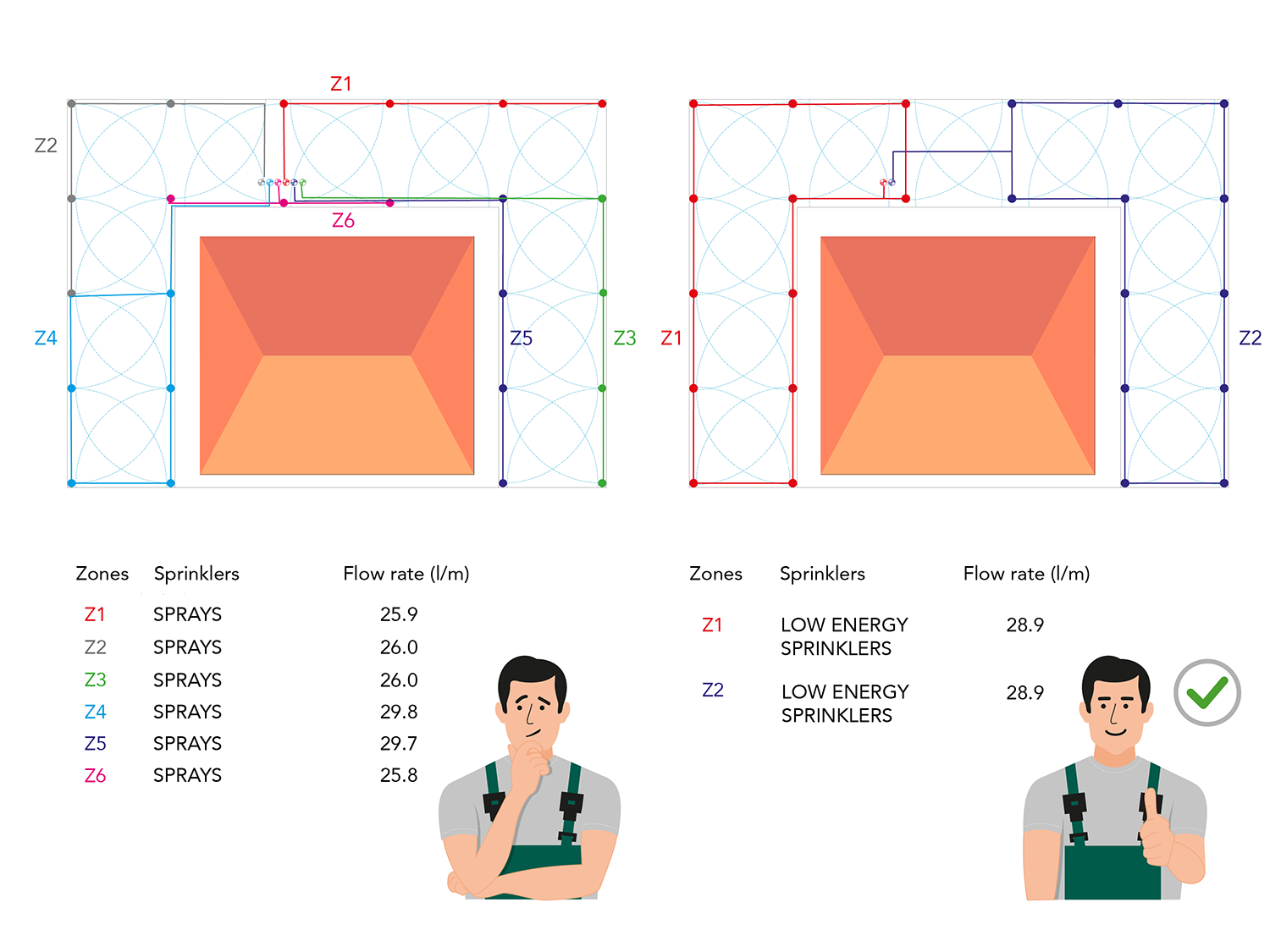 Z1

Z2

Z6

Z4

Z5

Z3

Z1

Z2

| Zones | Sprinklers | Flow rate (l/m) |
|---|---|---|
| Z1 | SPRAYS | 25.9 |
| Z2 | SPRAYS | 26.0 |
| Z3 | SPRAYS | 26.0 |
| Z4 | SPRAYS | 29.8 |
| Z5 | SPRAYS | 29.7 |
| Z6 | SPRAYS | 25.8 |

| Zones | Sprinklers | Flow rate (l/m) |
|---|---|---|
| Z1 | LOW ENERGY SPRINKLERS | 28.9 |
| Z2 | LOW ENERGY SPRINKLERS | 28.9 |